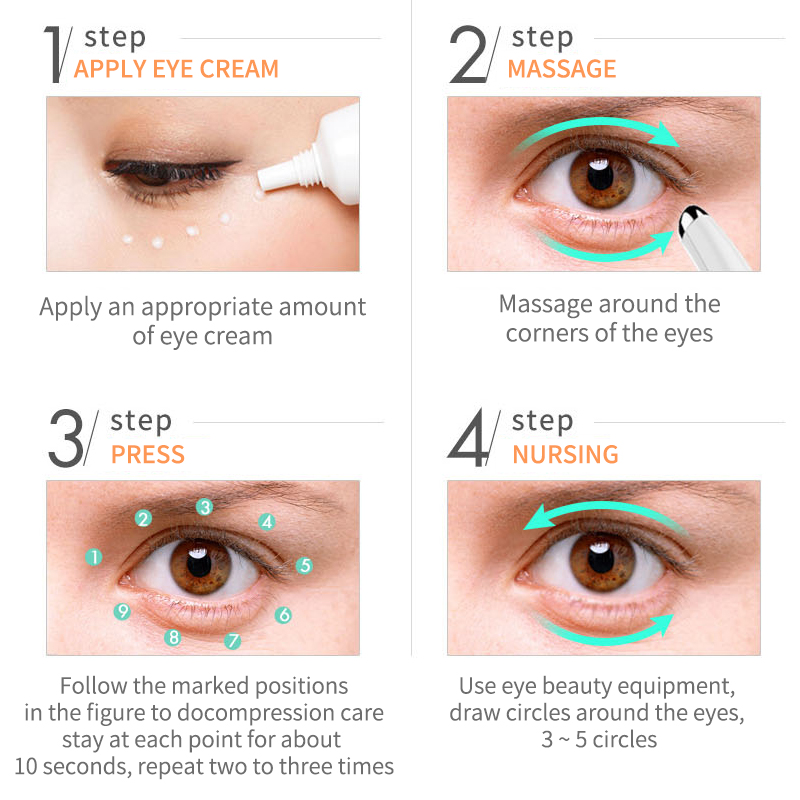 1/ step
APPLY EYE CREAM

Apply an appropriate amount of eye cream

2/ step
MASSAGE

Massage around the corners of the eyes

3/ step
PRESS

1 2 3 4 5 6 7 8 9

Follow the marked positions in the figure to docompression care stay at each point for about 10 seconds, repeat two to three times

4/ step
NURSING

Use eye beauty equipment, draw circles around the eyes, 3 ~ 5 circles