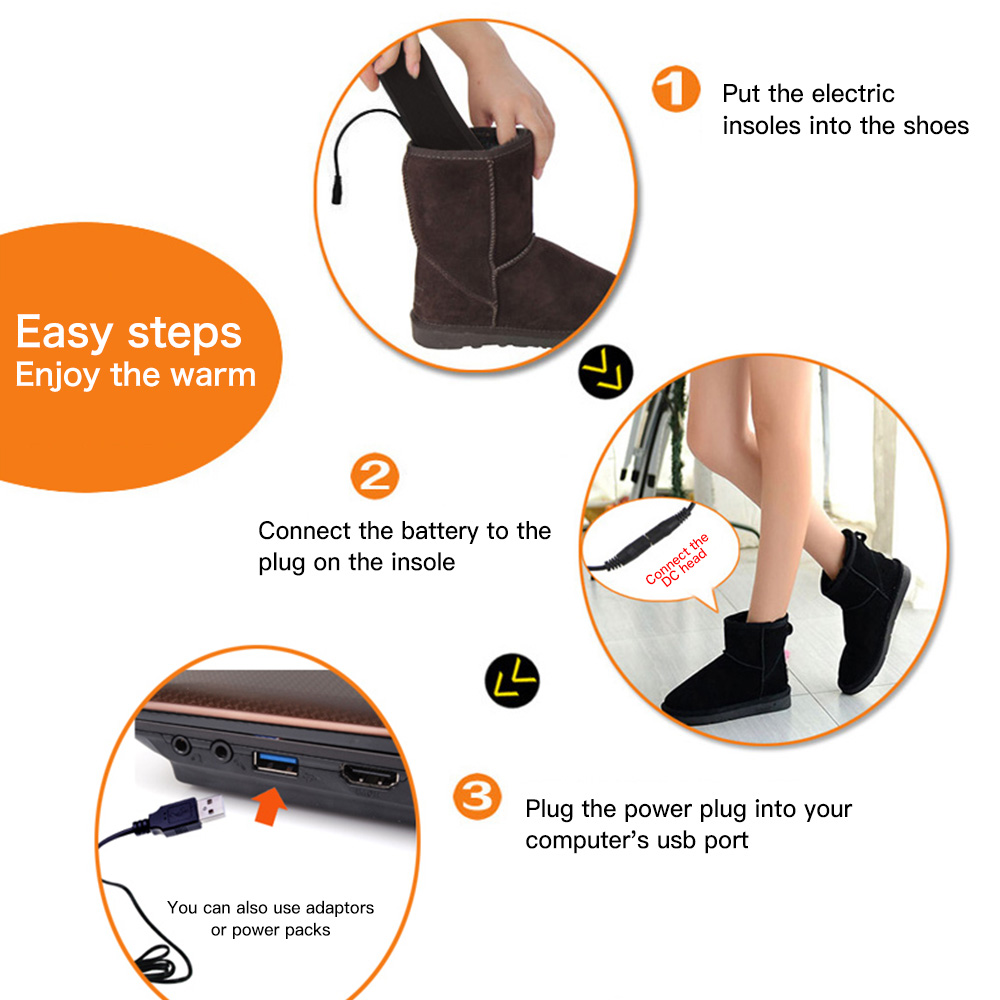 Easy steps
Enjoy the warm

1

Put the electric insoles into the shoes

2

Connect the battery to the plug on the insole

Connect the DC head

3

Plug the power plug into your computer's usb port

You can also use adaptors or power packs